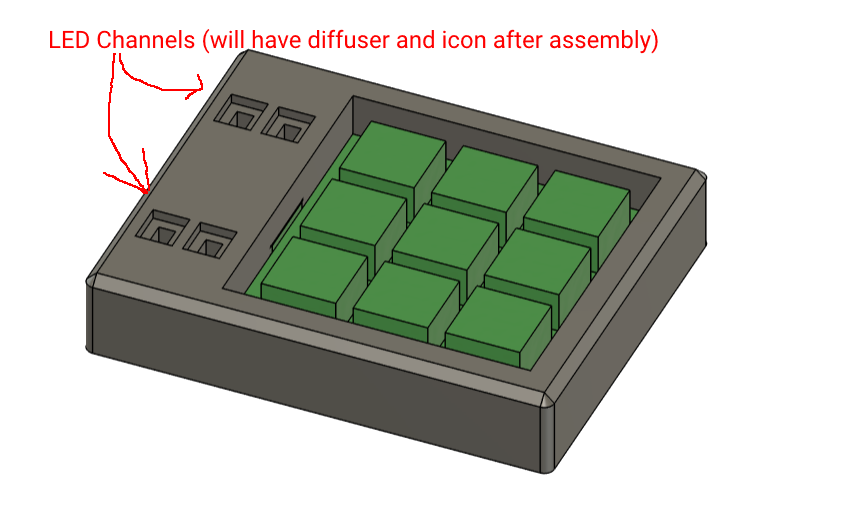 LED Channels (will have diffuser and icon after assembly)